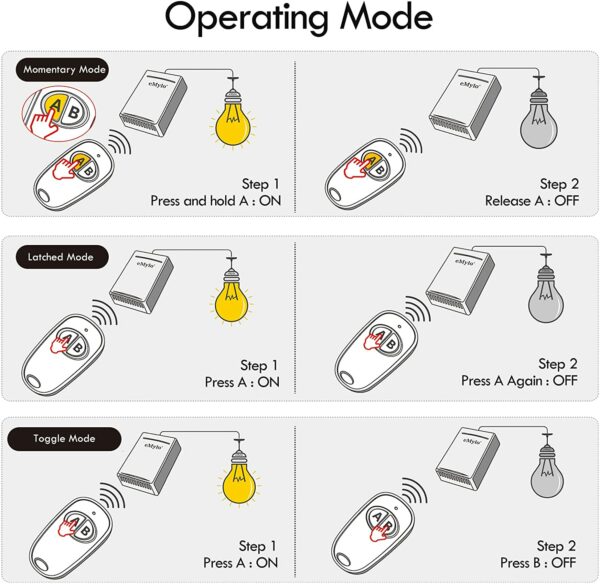 Operating Mode

Momentary Mode

A B

eMylo

A B

Step 1
Press and hold A : ON

eMylo

A B

Step 2
Release A : OFF

Latched Mode

eMylo

A B

Step 1
Press A : ON

eMylo

A B

Step 2
Press A Again : OFF

Toggle Mode

eMylo

A B

Step 1
Press A : ON

eMylo

A B

Step 2
Press B : OFF